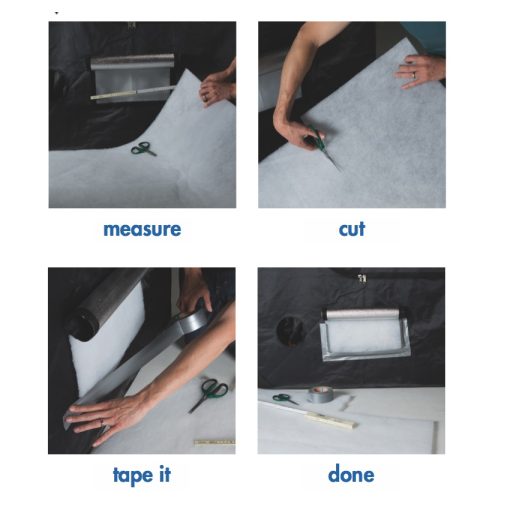 measure

cut

tape it

done