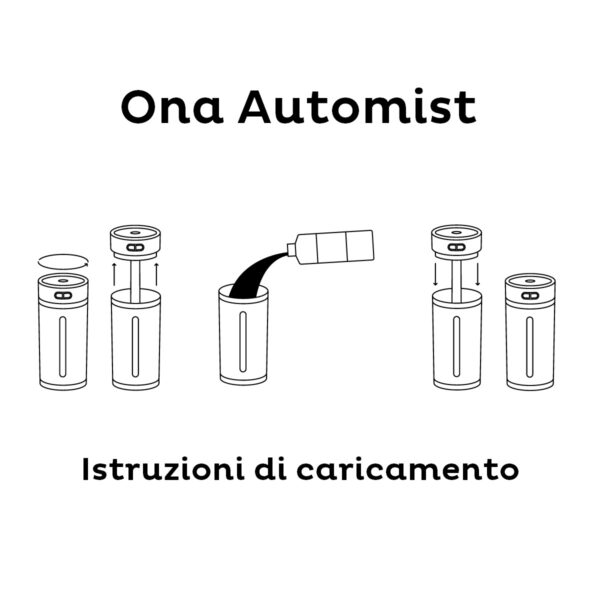 Ona Automist

Istruzioni di caricamento